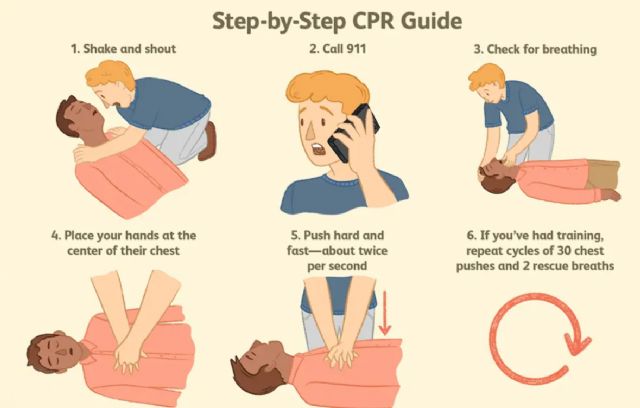 Step-by-Step CPR Guide

1. Shake and shout

2. Call 911

3. Check for breathing

4. Place your hands at the center of their chest

5. Push hard and fast—about twice per second

6. If you've had training, repeat cycles of 30 chest pushes and 2 rescue breaths